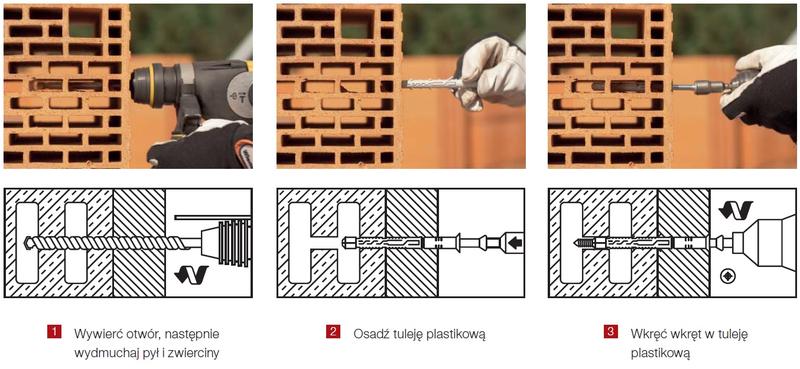 1 Wywierć otwór, następnie wydmuchaj pył i zwierciny

2 Osadź tuleję plastikową

3 Wkręć wkręt w tuleję plastikową