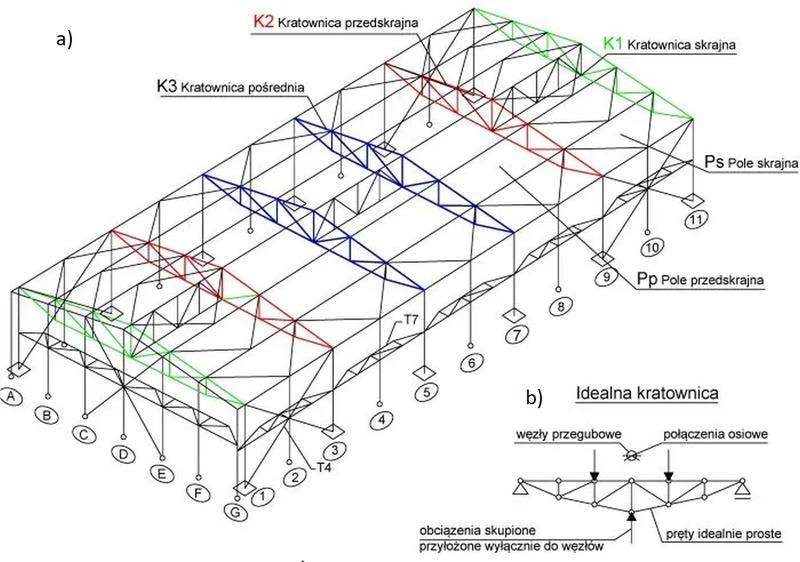 a)

K2 Kratownica przedskrajna

K1 Kratownica skrajna

K3 Kratownica pośrednia

Ps Pole skrajna

Pp Pole przedskrajna

T7

T4

A

B

C

D

E

F

G

1

2

3

4

5

6

7

8

9

10

11

b)

Idealna kratownica

węzły przegubowe

połączenia osiowe

obciążenia skupione przyłożone wyłącznie do węzłów

pręty idealnie proste